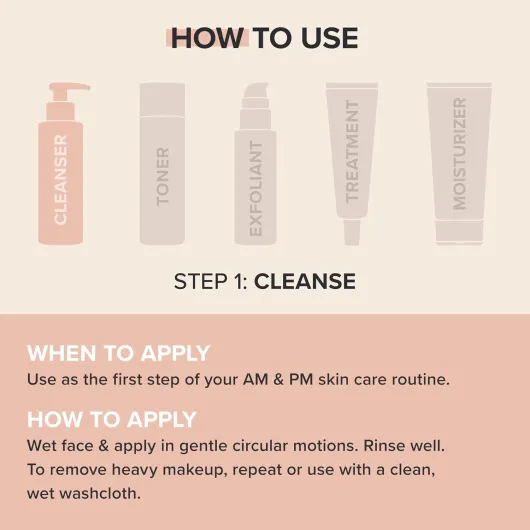 HOW TO USE

CLEANSER

TONER

EXFOLIANT

TREATMENT

MOISTURIZER

STEP 1: CLEANSE

WHEN TO APPLY
Use as the first step of your AM & PM skin care routine.

HOW TO APPLY
Wet face & apply in gentle circular motions. Rinse well. To remove heavy makeup, repeat or use with a clean, wet washcloth.