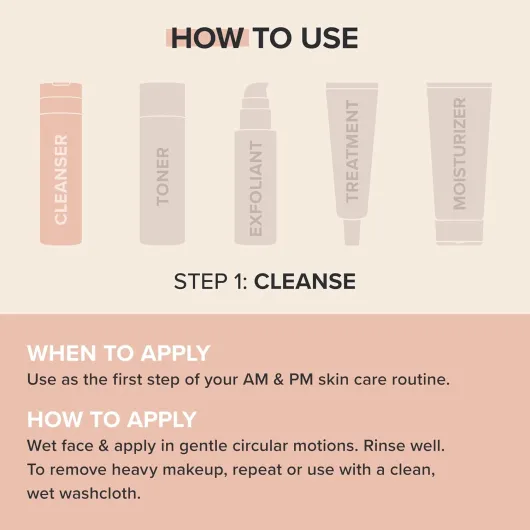 HOW TO USE

CLEANSER

TONER

EXFOLIANT

TREATMENT

MOISTURIZER

STEP 1: CLEANSE

WHEN TO APPLY
Use as the first step of your AM & PM skin care routine.

HOW TO APPLY
Wet face & apply in gentle circular motions. Rinse well. To remove heavy makeup, repeat or use with a clean, wet washcloth.